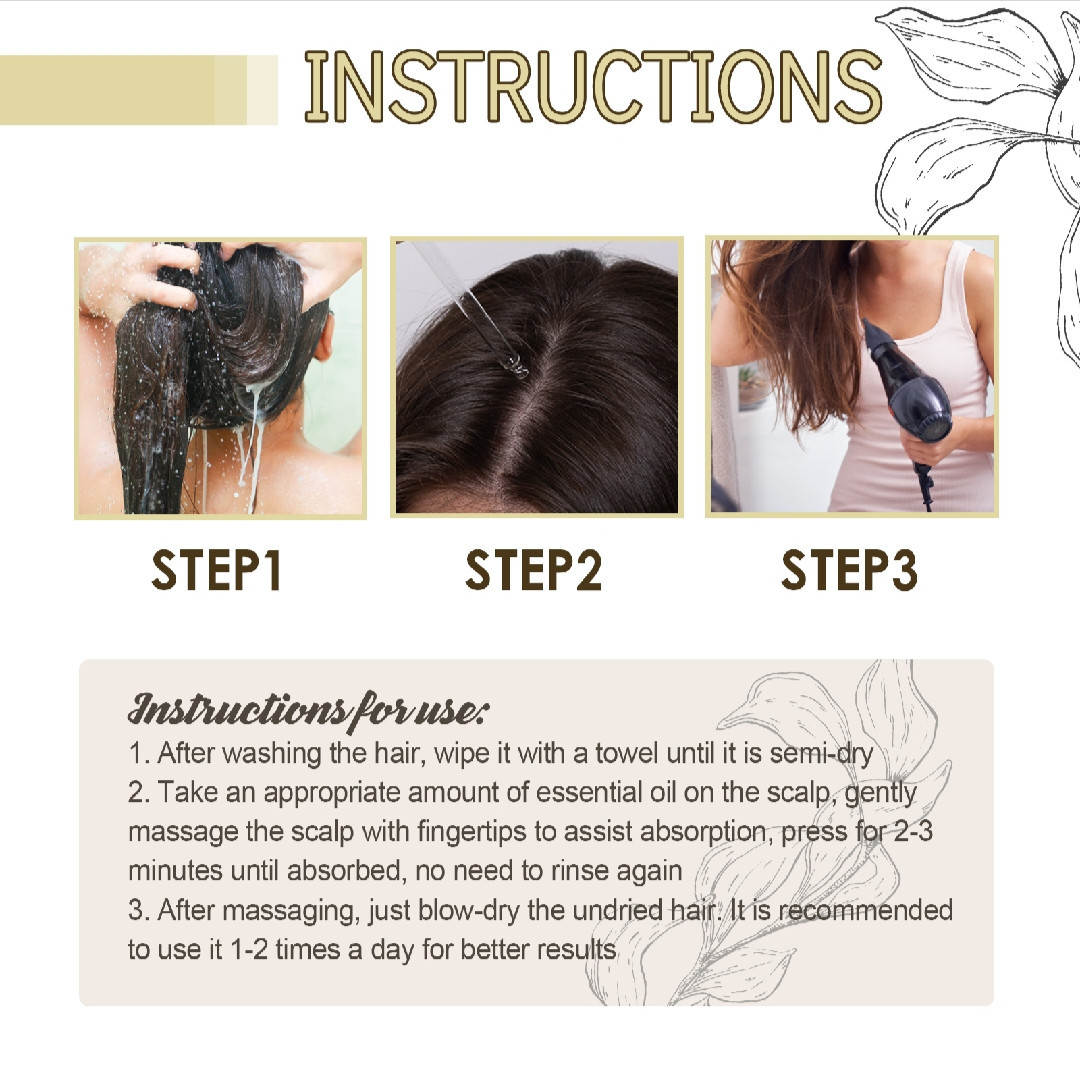 INSTRUCTIONS

STEP1

STEP2

STEP3

Instructions for use:
1. After washing the hair, wipe it with a towel until it is semi-dry
2. Take an appropriate amount of essential oil on the scalp, gently massage the scalp with fingertips to assist absorption, press for 2-3 minutes until absorbed, no need to rinse again
3. After massaging, just blow-dry the undried hair. It is recommended to use it 1-2 times a day for better results